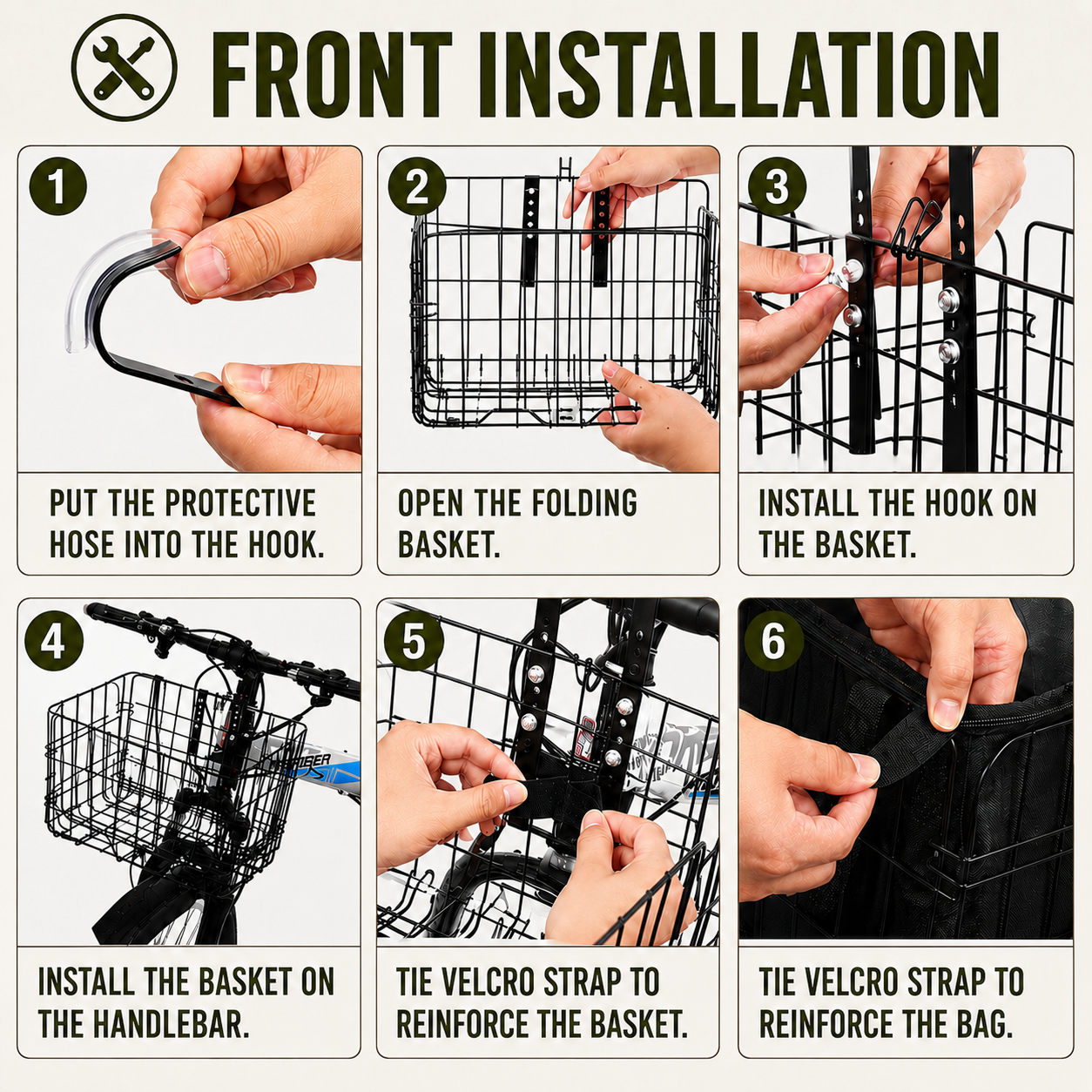 FRONT INSTALLATION

1
PUT THE PROTECTIVE HOSE INTO THE HOOK.

2
OPEN THE FOLDING BASKET.

3
INSTALL THE HOOK ON THE BASKET.

4
INSTALL THE BASKET ON THE HANDLEBAR.

5
TIE VELCRO STRAP TO REINFORCE THE BASKET.

6
TIE VELCRO STRAP TO REINFORCE THE BAG.